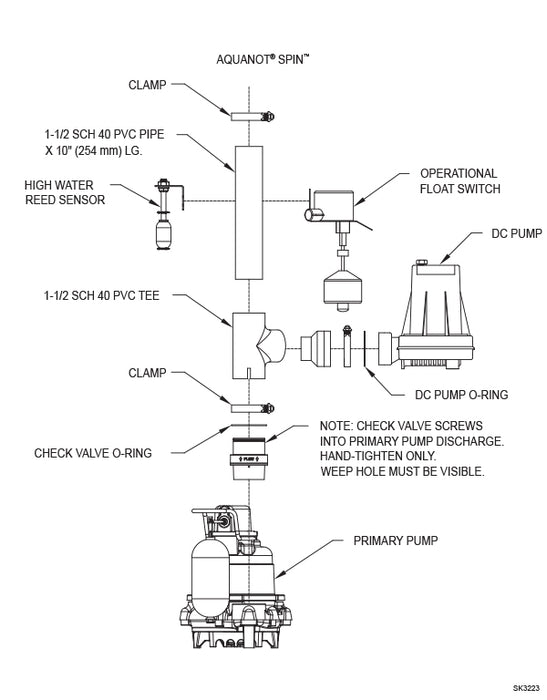 AQUANOT® SPIN™

CLAMP

1-1/2 SCH 40 PVC PIPE X 10" (254 mm) LG.

HIGH WATER REED SENSOR

OPERATIONAL FLOAT SWITCH

DC PUMP

1-1/2 SCH 40 PVC TEE

CLAMP

DC PUMP O-RING

CHECK VALVE O-RING

FLOW

NOTE: CHECK VALVE SCREWS INTO PRIMARY PUMP DISCHARGE. HAND-TIGHTEN ONLY. WEEP HOLE MUST BE VISIBLE.

PRIMARY PUMP

SK3223