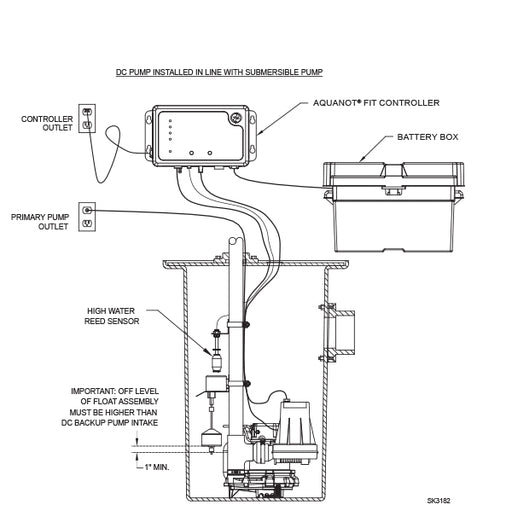 DC PUMP INSTALLED IN LINE WITH SUBMERSIBLE PUMP

CONTROLLER OUTLET

AQUANOT® FIT CONTROLLER

BATTERY BOX

PRIMARY PUMP OUTLET

HIGH WATER REED SENSOR

IMPORTANT: OFF LEVEL OF FLOAT ASSEMBLY MUST BE HIGHER THAN DC BACKUP PUMP INTAKE

1" MIN.

SK3182